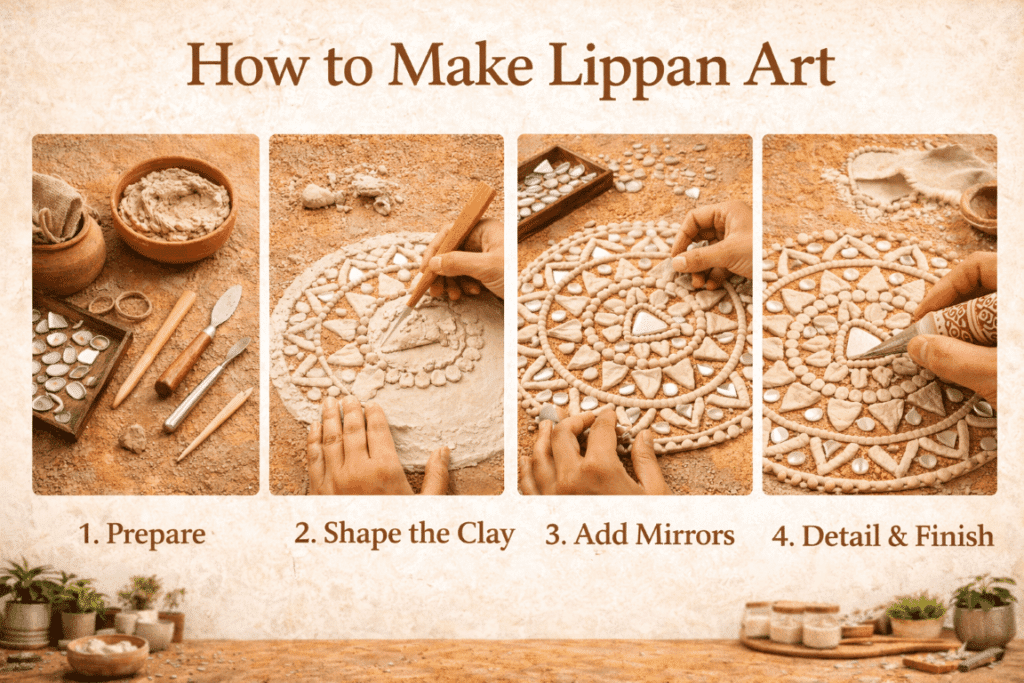 How to Make Lippan Art

1. Prepare

2. Shape the Clay

3. Add Mirrors

4. Detail & Finish